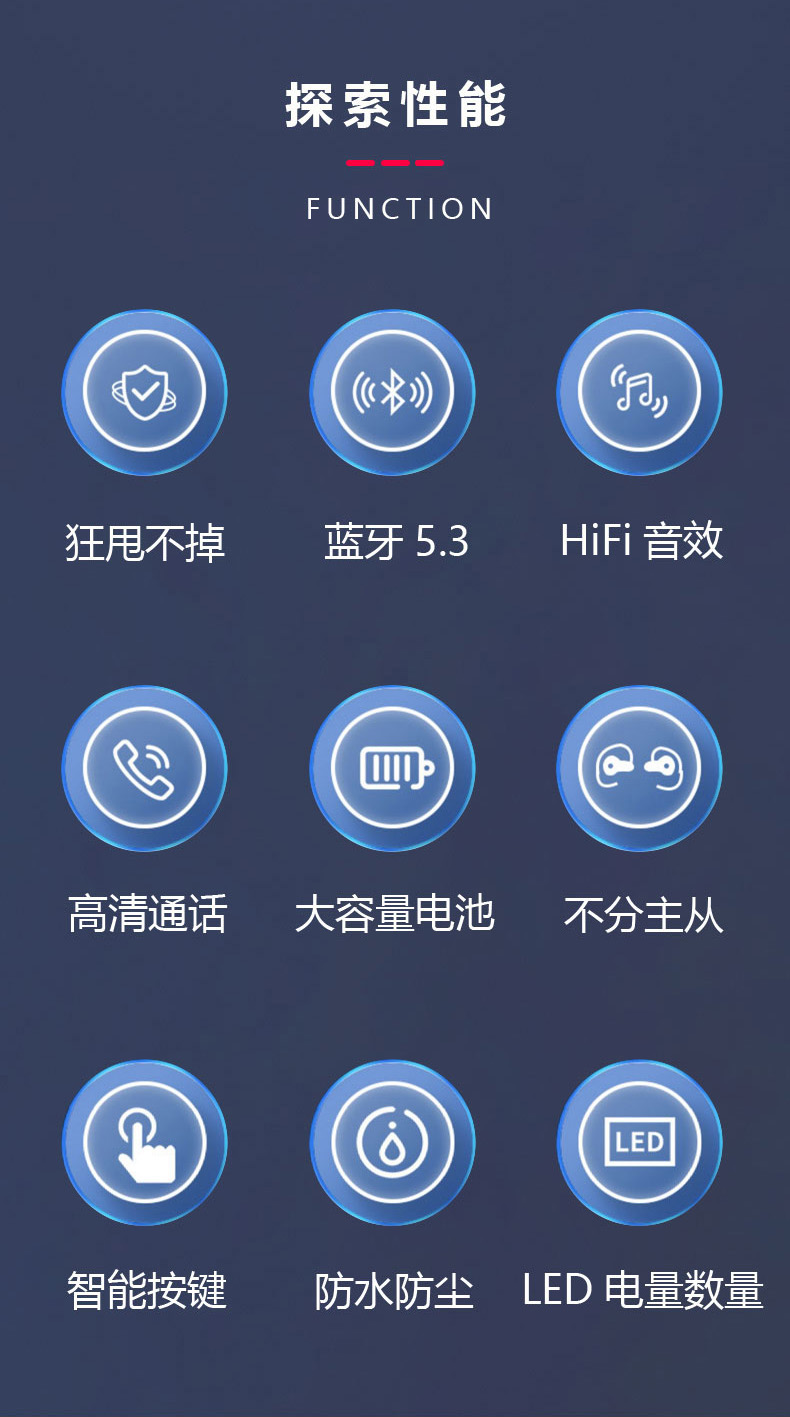 探索性能

FUNCTION

狂甩不掉

蓝牙5.3

HiFi音效

高清通话

大容量电池

不分主从

智能按键

防水防尘

LED电量数量